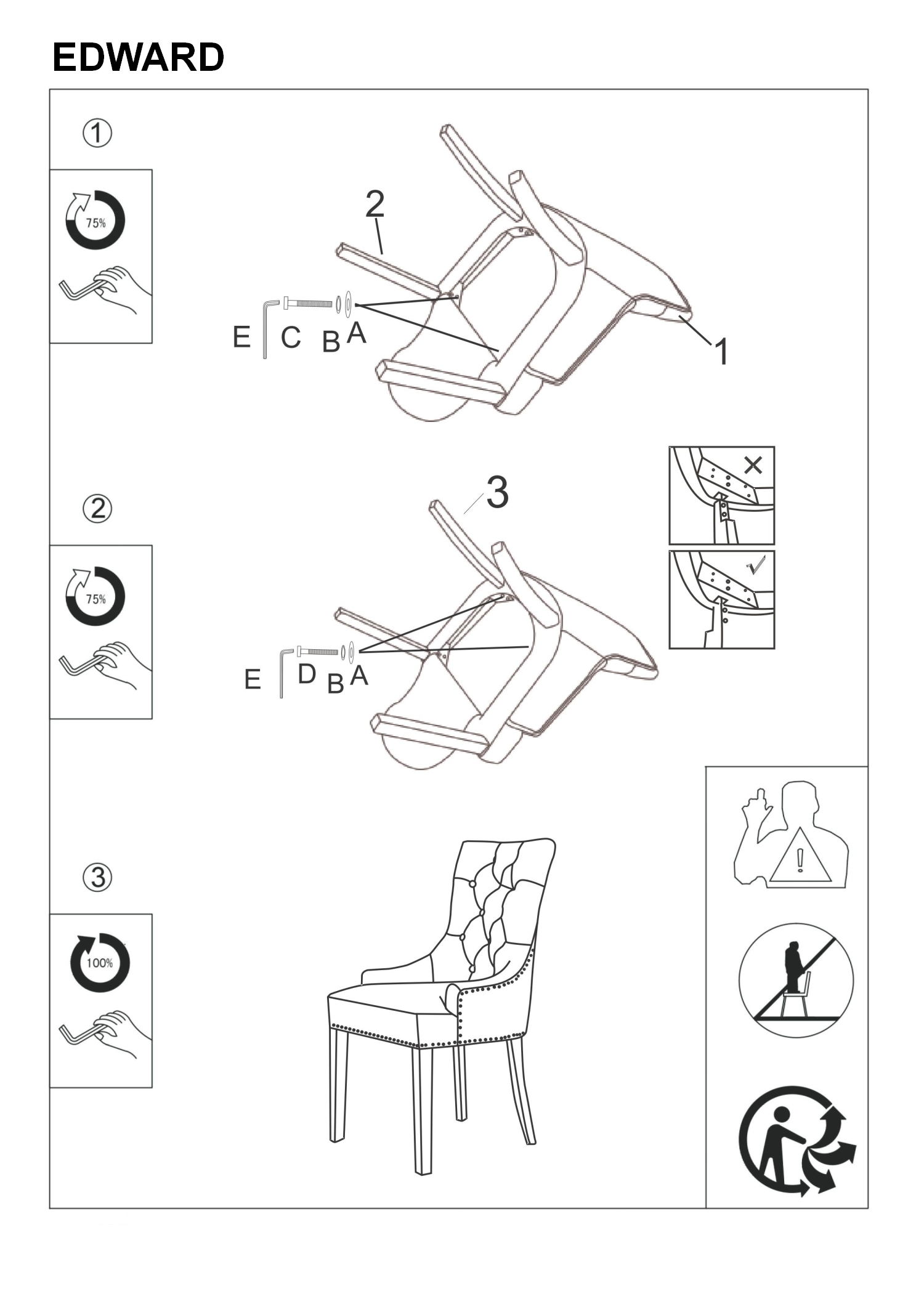 EDWARD

①

75%

2

E C B A

1

②

75%

3

E D B A

③

100%